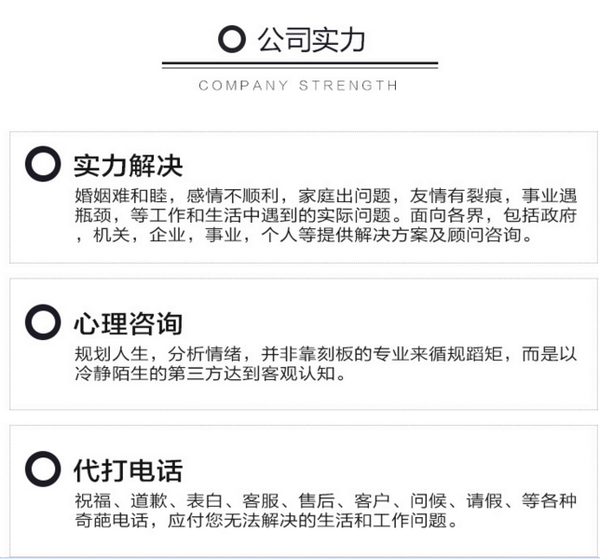 公司实力

COMPANY STRENGTH

实力解决

婚姻难和睦，感情不顺利，家庭出问题，友情有裂痕，事业遇瓶颈，等工作和生活中遇到的实际问题。面向各界，包括政府，机关，企业，事业，个人等提供解决方案及顾问咨询。

心理咨询

规划人生，分析情绪，并非靠刻板的专业来循规蹈矩，而是以冷静陌生的第三方达到客观认知。

代打电话

祝福、道歉、表白、客服、售后、客户、问候、请假、等各种奇葩电话，应付您无法解决的生活和工作问题。